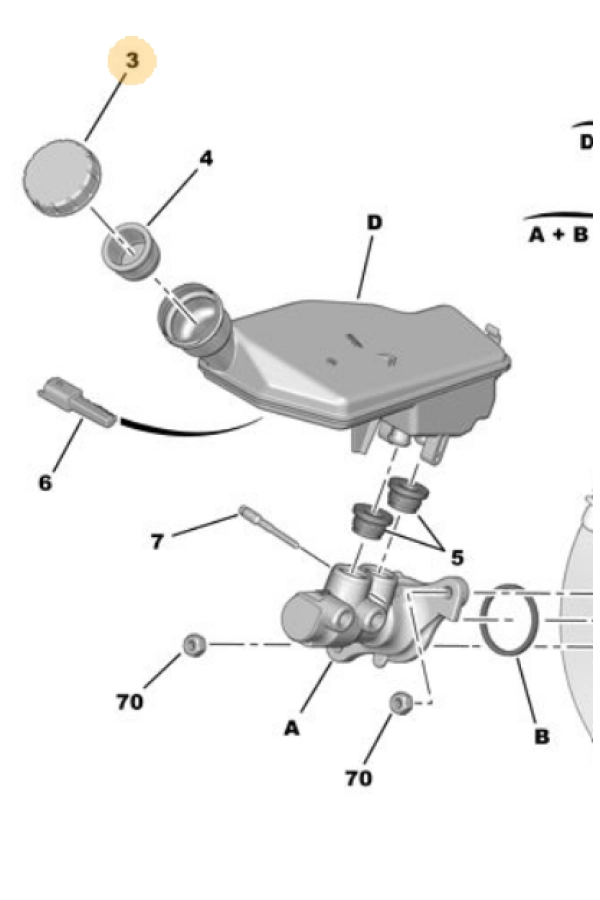 3
D
4
D
A + B
6
7
5
70
A
B
70